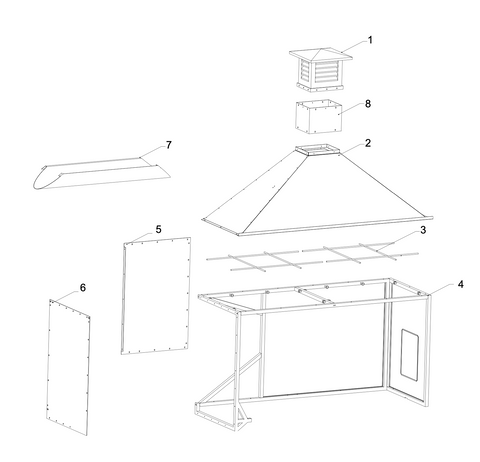 1
8
7
2
5
3
6
4